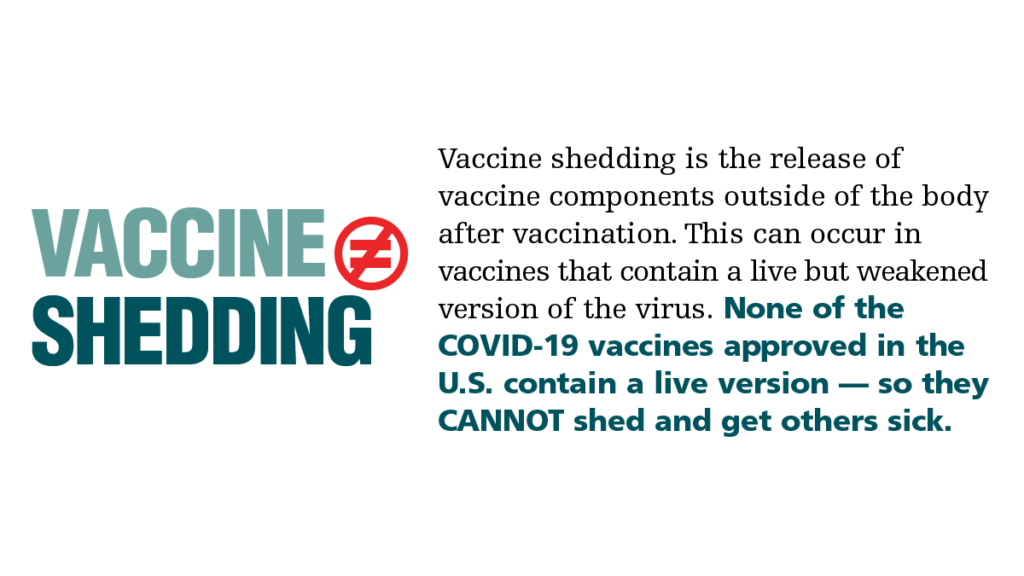 VACCINE ≠ SHEDDING

Vaccine shedding is the release of vaccine components outside of the body after vaccination. This can occur in vaccines that contain a live but weakened version of the virus. None of the COVID-19 vaccines approved in the U.S. contain a live version — so they CANNOT shed and get others sick.