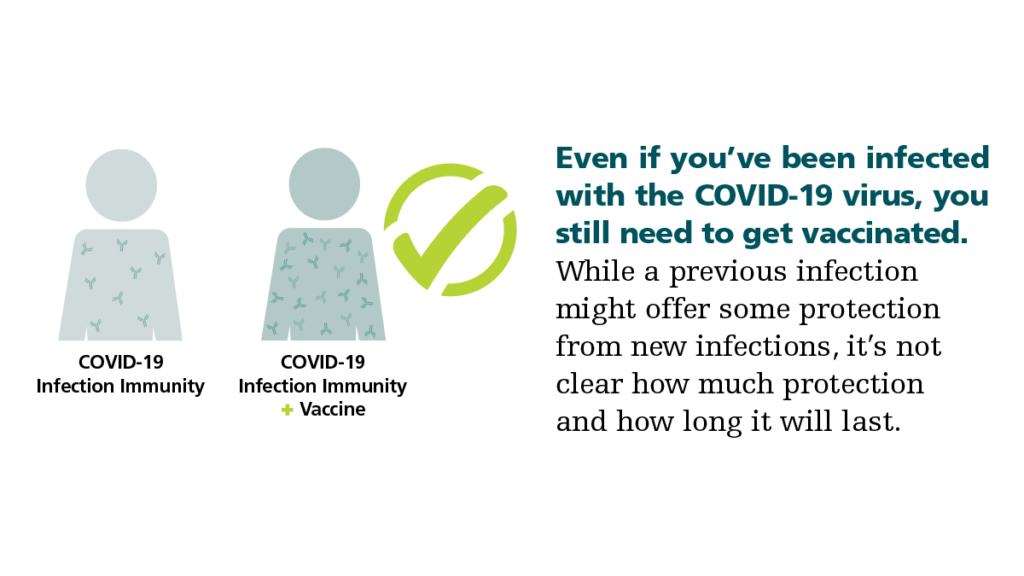 COVID-19
Infection Immunity

COVID-19
Infection Immunity
+ Vaccine

Even if you've been infected with the COVID-19 virus, you still need to get vaccinated. While a previous infection might offer some protection from new infections, it's not clear how much protection and how long it will last.